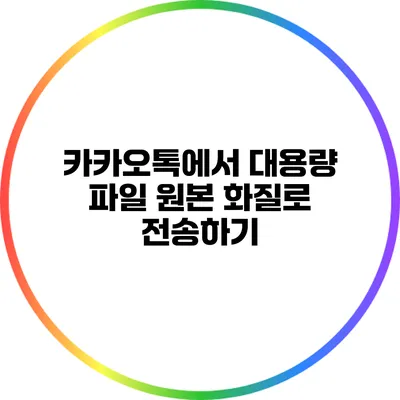 카카오톡에서 대용량 파일 원본 화질로 전송하기