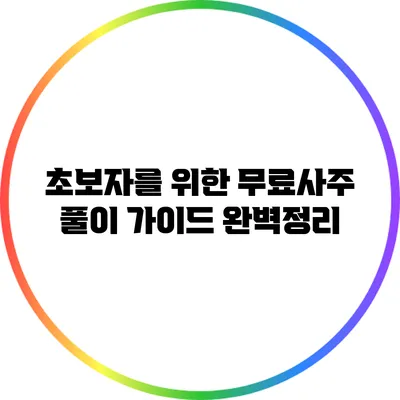 초보자를 위한 무료사주 풀이 가이드 완벽정리