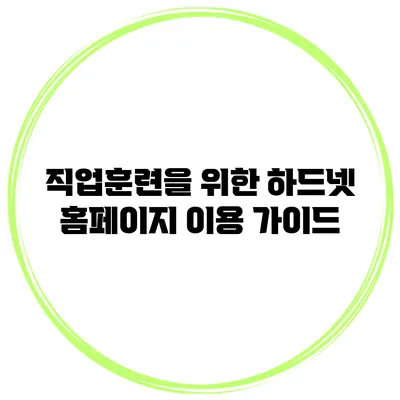 직업훈련을 위한 하드넷 홈페이지 이용 가이드