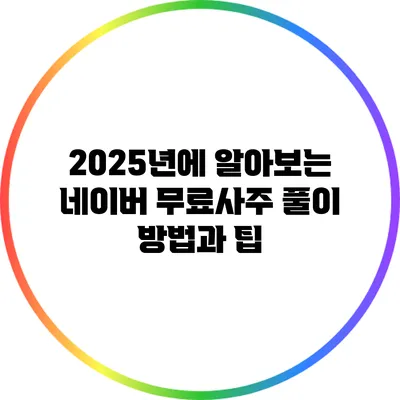 2025년에 알아보는 네이버 무료사주 풀이 방법과 팁