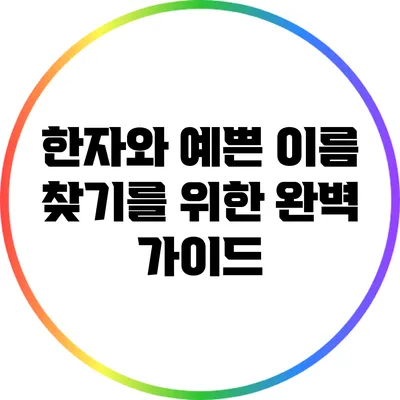 한자와 예쁜 이름 찾기를 위한 완벽 가이드