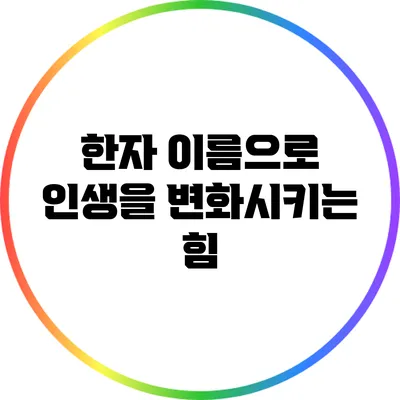 한자 이름으로 인생을 변화시키는 힘