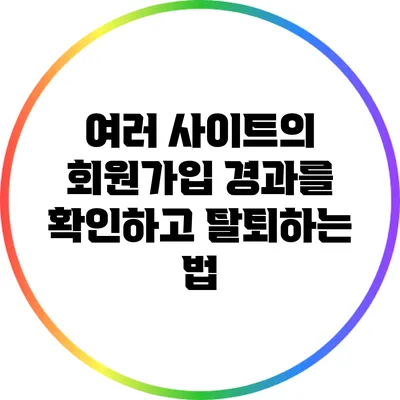 여러 사이트의 회원가입 경과를 확인하고 탈퇴하는 법