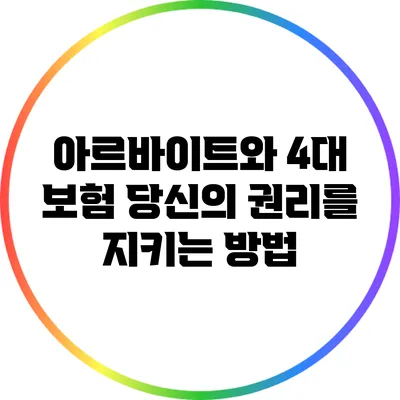 아르바이트와 4대 보험 당신의 권리를 지키는 방법