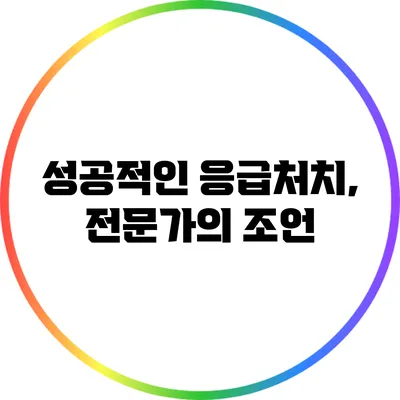 성공적인 응급처치,
전문가의 조언