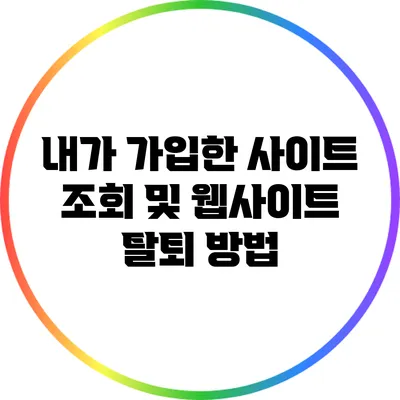 내가 가입한 사이트 조회 및 웹사이트 탈퇴 방법