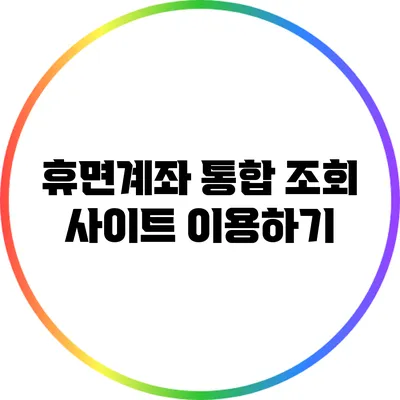 휴면계좌 통합 조회 사이트 이용하기