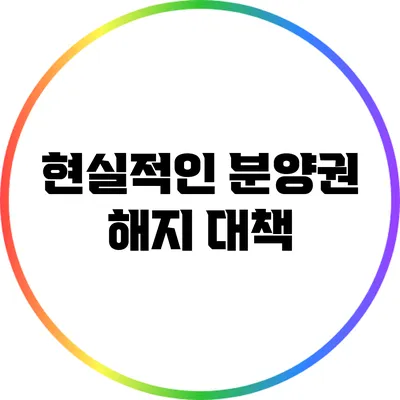 현실적인 분양권 해지 대책