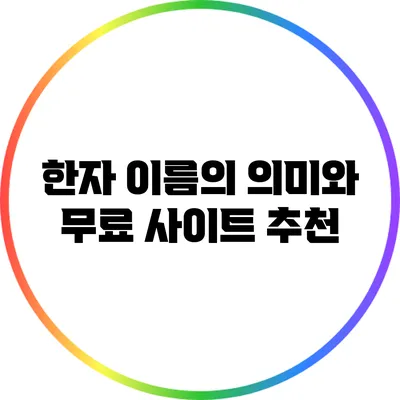 한자 이름의 의미와
무료 사이트 추천