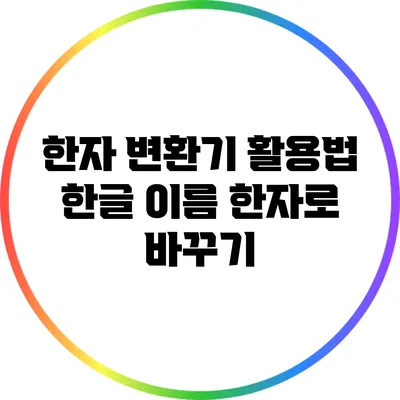 한자 변환기 활용법 한글 이름 한자로 바꾸기