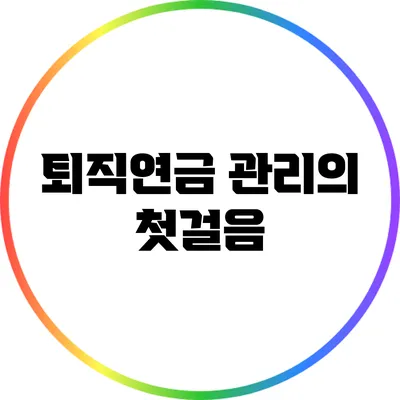 퇴직연금 관리의 첫걸음