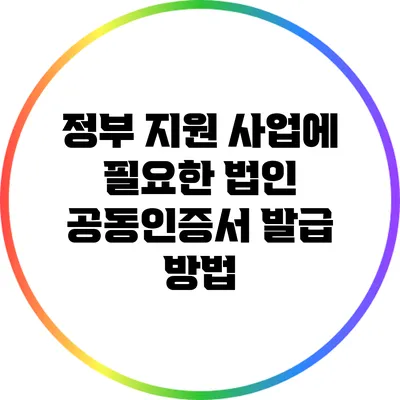 정부 지원 사업에 필요한 법인 공동인증서 발급 방법