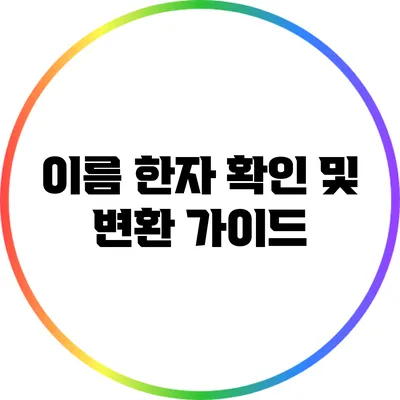 이름 한자 확인 및 변환 가이드