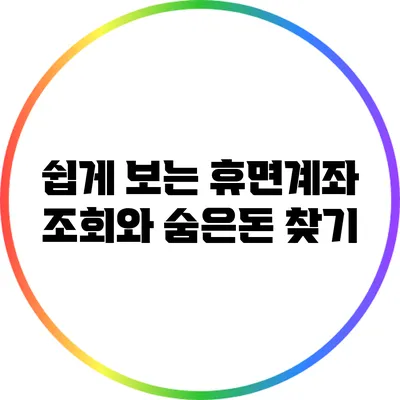 쉽게 보는 휴면계좌 조회와 숨은돈 찾기