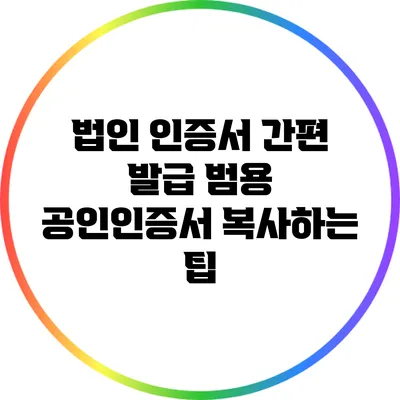 법인 인증서 간편 발급 범용 공인인증서 복사하는 팁