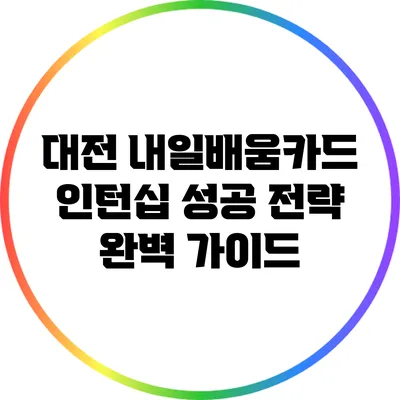 대전 내일배움카드
인턴십 성공 전략
완벽 가이드