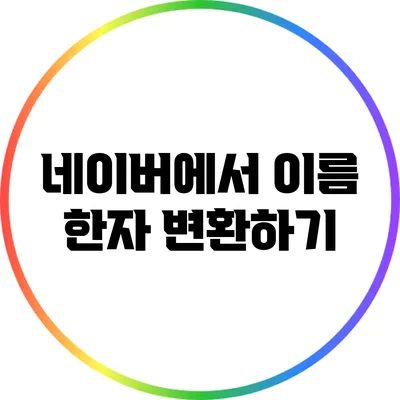 네이버에서 이름 한자 변환하기