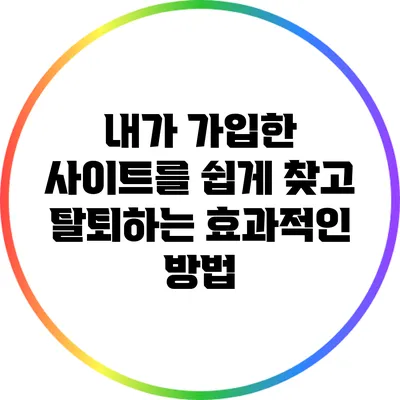 내가 가입한 사이트를 쉽게 찾고 탈퇴하는 효과적인 방법