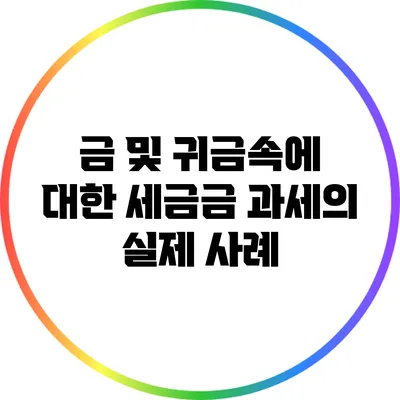 금 및 귀금속에 대한 세금금 과세의 실제 사례