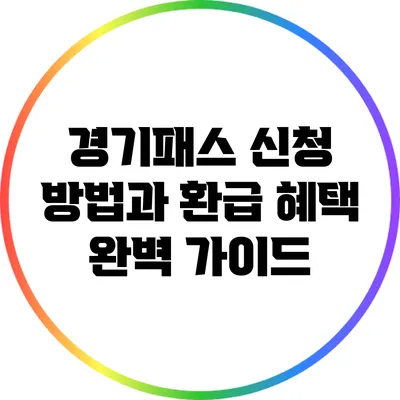 경기패스 신청 방법과 환급 혜택 완벽 가이드