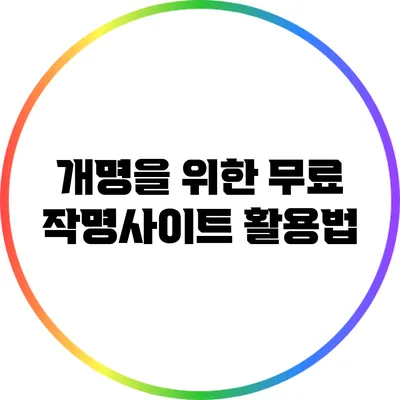 개명을 위한 무료
작명사이트 활용법