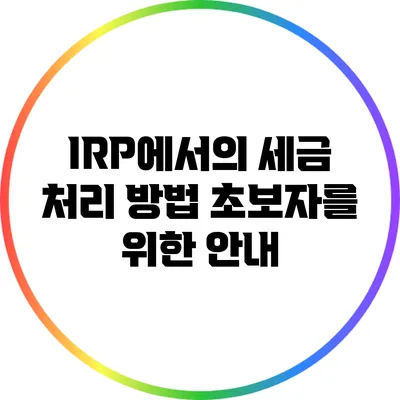 IRP에서의 세금 처리 방법 초보자를 위한 안내